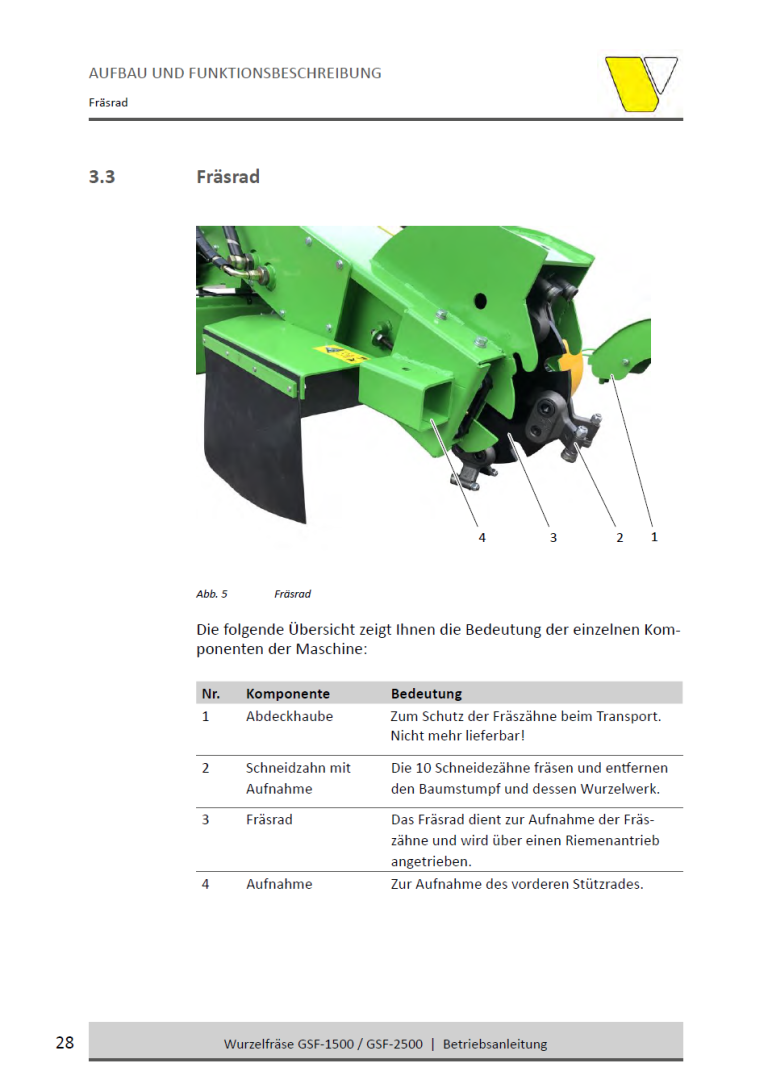 AUFBAU UND FUNKTIONSBESCHREIBUNG

Fräsrad

3.3 Fräsrad

4 3 2 1

Abb. 5 Fräsrad

Die folgende Übersicht zeigt Ihnen die Bedeutung der einzelnen Komponenten der Maschine:

| Nr. | Komponente | Bedeutung |
|---|---|---|
| 1 | Abdeckhaube | Zum Schutz der Fräszähne beim Transport. Nicht mehr lieferbar! |
| 2 | Schneidzahn mit Aufnahme | Die 10 Schneidezähne fräsen und entfernen den Baumstumpf und dessen Wurzelwerk. |
| 3 | Fräsrad | Das Fräsrad dient zur Aufnahme der Fräszähne und wird über einen Riemenantrieb angetrieben. |
| 4 | Aufnahme | Zur Aufnahme des vorderen Stützrades. |

28 Wurzelfräse GSF-1500 / GSF-2500 | Betriebsanleitung