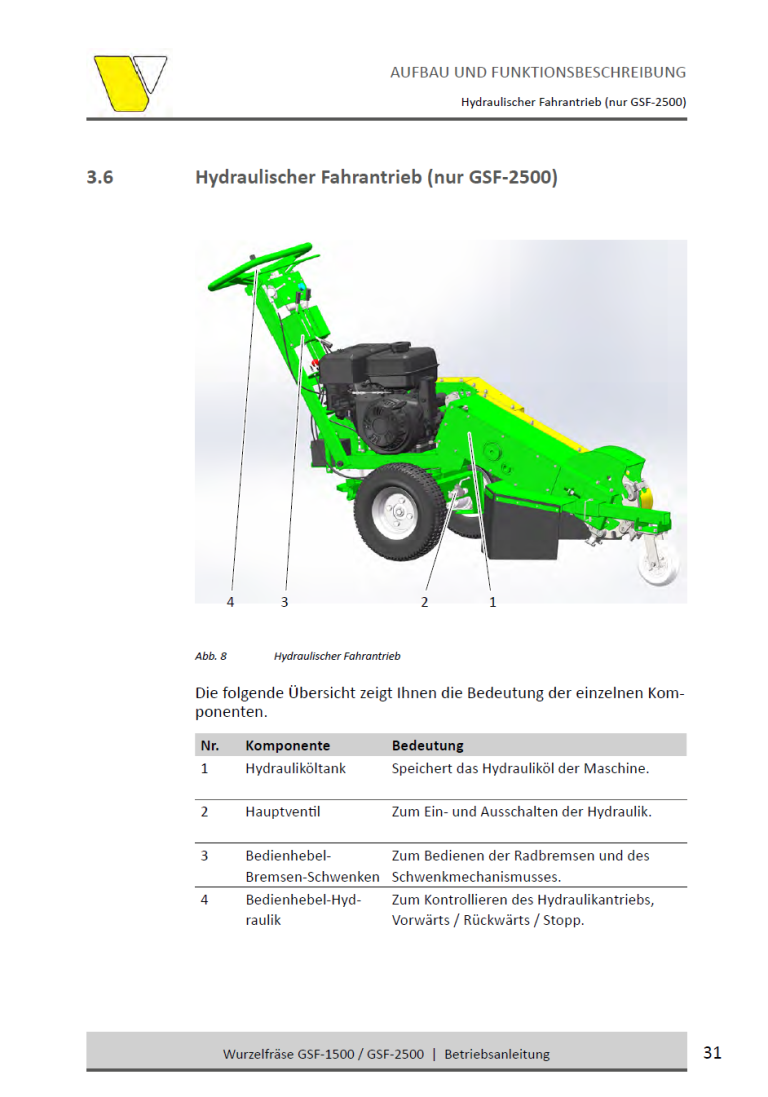 AUFBAU UND FUNKTIONSBESCHREIBUNG

Hydraulischer Fahrantrieb (nur GSF-2500)

3.6 Hydraulischer Fahrantrieb (nur GSF-2500)

4 3 2 1

Abb. 8 Hydraulischer Fahrantrieb

Die folgende Übersicht zeigt Ihnen die Bedeutung der einzelnen Komponenten.

| Nr. | Komponente | Bedeutung |
|---|---|---|
| 1 | Hydrauliköltank | Speichert das Hydrauliköl der Maschine. |
| 2 | Hauptventil | Zum Ein- und Ausschalten der Hydraulik. |
| 3 | Bedienhebel-Bremsen-Schwenken | Zum Bedienen der Radbremsen und des Schwenkmechanismusses. |
| 4 | Bedienhebel-Hydraulik | Zum Kontrollieren des Hydraulikantriebs, Vorwärts / Rückwärts / Stopp. |

Wurzelfräse GSF-1500 / GSF-2500 | Betriebsanleitung 31