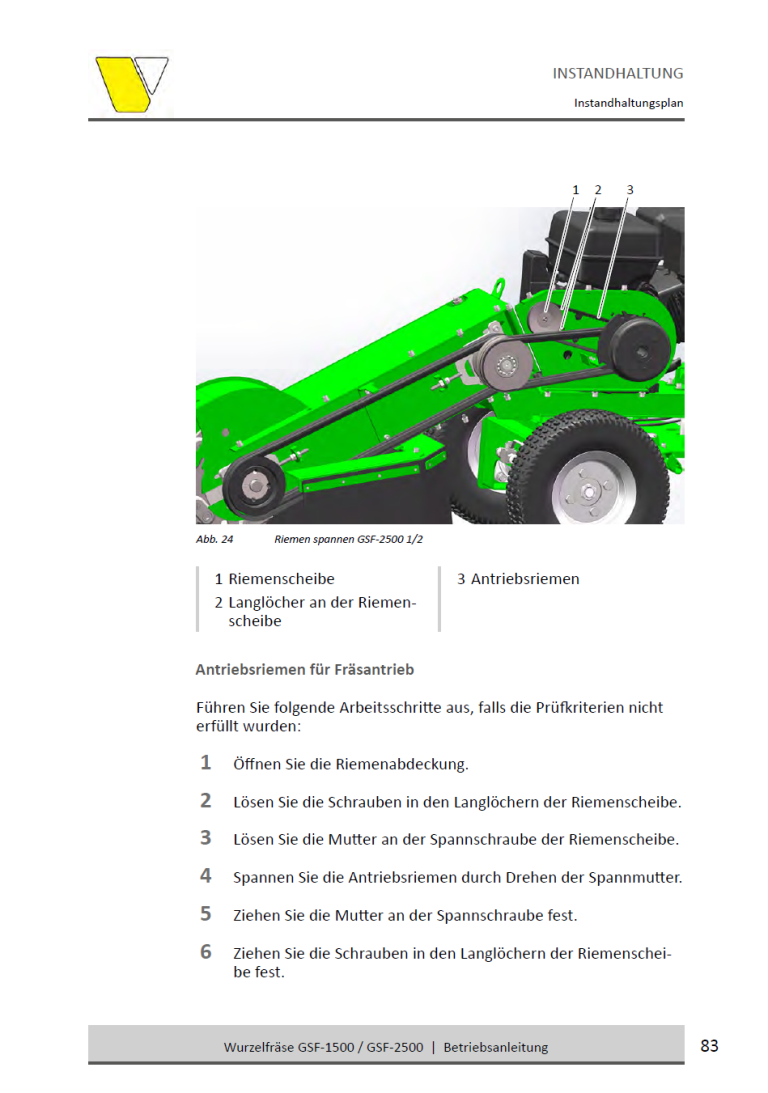 INSTANDHALTUNG

Instandhaltungsplan

1 2 3

Abb. 24 Riemen spannen GSF-2500 1/2

1 Riemenscheibe
2 Langlöcher an der Riemenscheibe

3 Antriebsriemen

Antriebsriemen für Fräsantrieb

Führen Sie folgende Arbeitsschritte aus, falls die Prüfkriterien nicht erfüllt wurden:

1 Öffnen Sie die Riemenabdeckung.

2 Lösen Sie die Schrauben in den Langlöchern der Riemenscheibe.

3 Lösen Sie die Mutter an der Spannschraube der Riemenscheibe.

4 Spannen Sie die Antriebsriemen durch Drehen der Spannmutter.

5 Ziehen Sie die Mutter an der Spannschraube fest.

6 Ziehen Sie die Schrauben in den Langlöchern der Riemenscheibe fest.

Wurzelfräse GSF-1500 / GSF-2500 | Betriebsanleitung

83